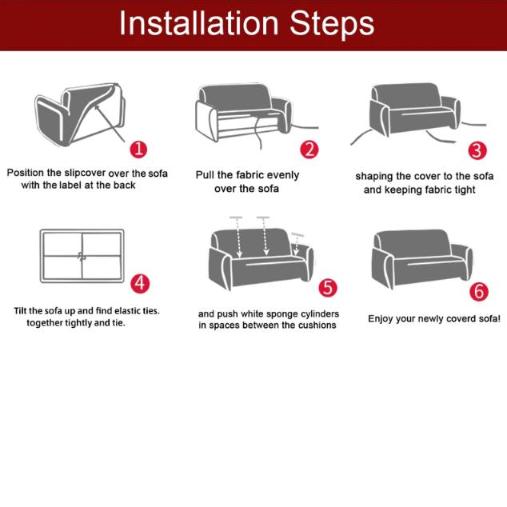 Installation Steps

1

Position the slipcover over the sofa with the label at the back

2

Pull the fabric evenly over the sofa

3

shaping the cover to the sofa and keeping fabric tight

4

Tilt the sofa up and find elastic ties. together tightly and tie.

5

and push white sponge cylinders in spaces between the cushions

6

Enjoy your newly coverd sofa!