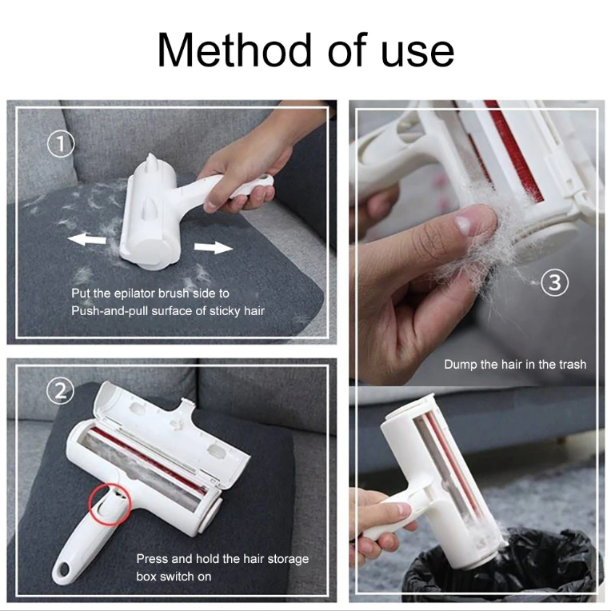 Method of use

①

Put the epilator brush side to Push-and-pull surface of sticky hair

②

Press and hold the hair storage box switch on

③

Dump the hair in the trash