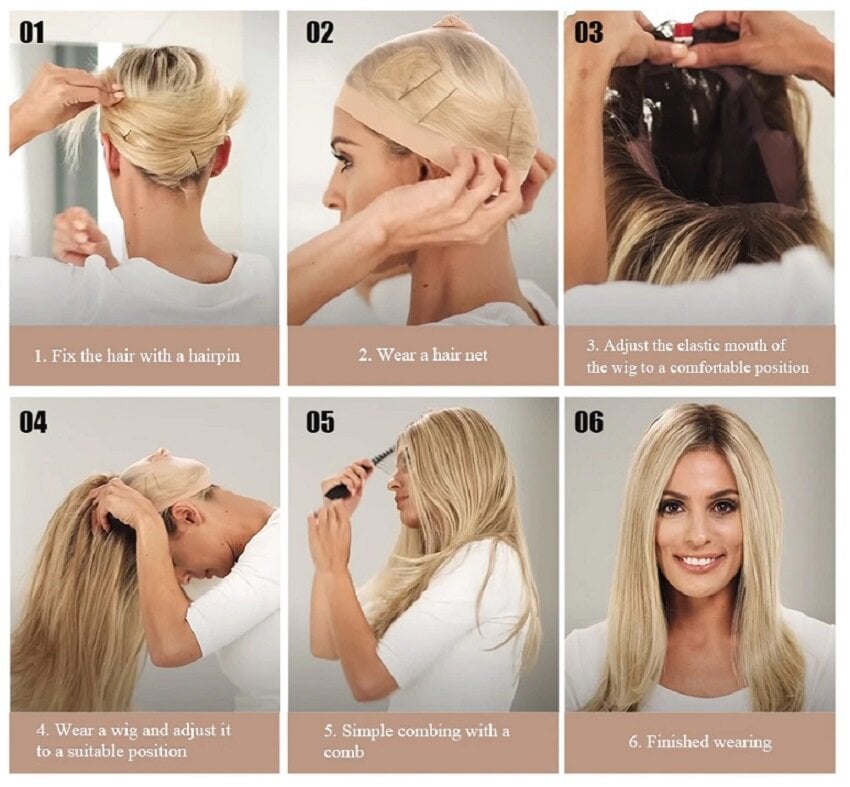 01

1. Fix the hair with a hairpin

02

2. Wear a hair net

03

3. Adjust the elastic mouth of the wig to a comfortable position

04

4. Wear a wig and adjust it to a suitable position

05

5. Simple combing with a comb

06

6. Finished wearing