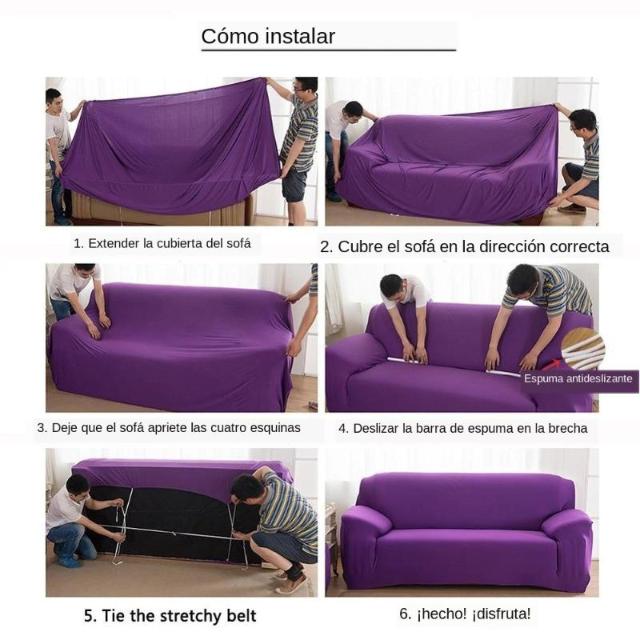 Cómo instalar

1. Extender la cubierta del sofá

2. Cubre el sofá en la dirección correcta

3. Deje que el sofá apriete las cuatro esquinas

Espuma antideslizante

4. Deslizar la barra de espuma en la brecha

5. Tie the stretchy belt

6. ¡hecho! ¡disfruta!